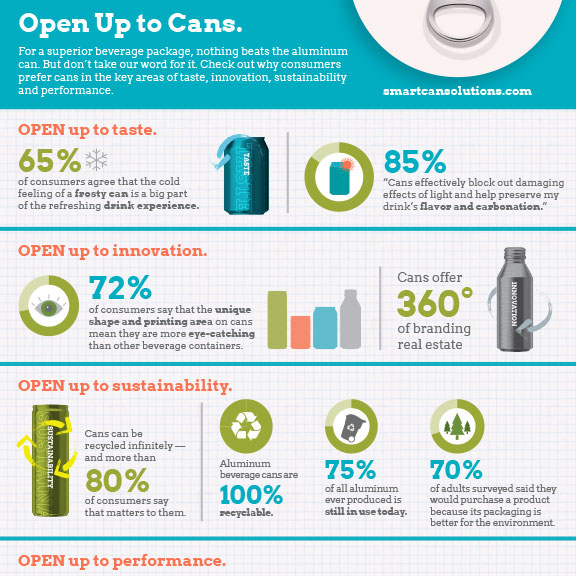 Open Up to Cans.

For a superior beverage package, nothing beats the aluminum can. But don't take our word for it. Check out why consumers prefer cans in the key areas of taste, innovation, sustainability and performance.

smartcansolutions.com

OPEN up to taste.

65%
of consumers agree that the cold feeling of a frosty can is a big part of the refreshing drink experience.

TASTE

85%
"Cans effectively block out damaging effects of light and help preserve my drink's flavor and carbonation."

OPEN up to innovation.

72%
of consumers say that the unique shape and printing area on cans mean they are more eye-catching than other beverage containers.

Cans offer
360°
of branding real estate

INNOVATION

OPEN up to sustainability.

SUSTAINABILITY

Cans can be recycled infinitely — and more than
80%
of consumers say that matters to them.

Aluminum beverage cans are
100%
recyclable.

75%
of all aluminum ever produced is still in use today.

70%
of adults surveyed said they would purchase a product because its packaging is better for the environment.

OPEN up to performance.